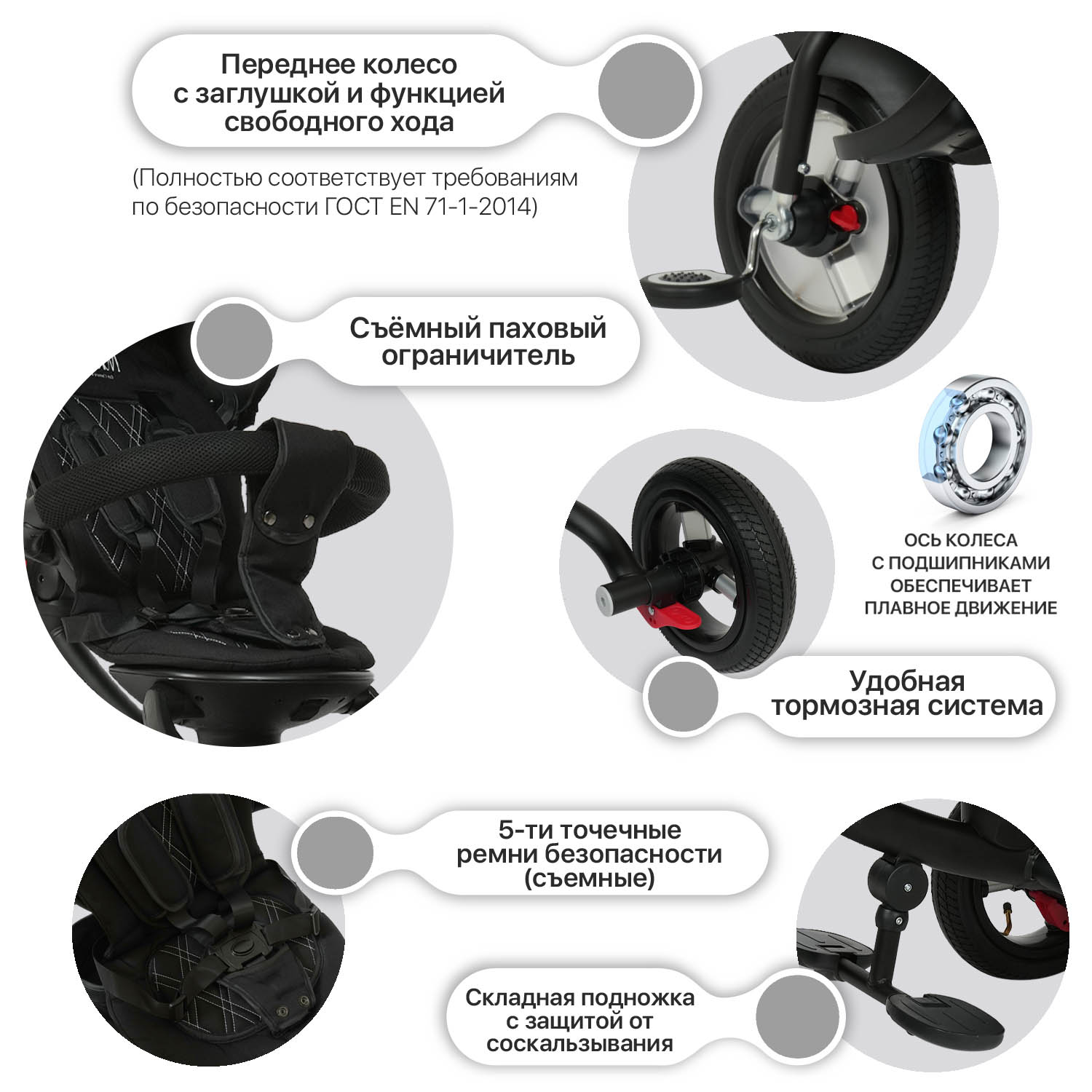 Переднее колесо с заглушкой и функцией свободного хода

(Полностью соответствует требованиям по безопасности ГОСТ EN 71-1-2014)

Съёмный паховый ограничитель

ОСЬ КОЛЕСА С ПОДШИПНИКАМИ ОБЕСПЕЧИВАЕТ ПЛАВНОЕ ДВИЖЕНИЕ

Удобная тормозная система

5-ти точечные ремни безопасности (съемные)

Складная подножка с защитой от соскальзывания